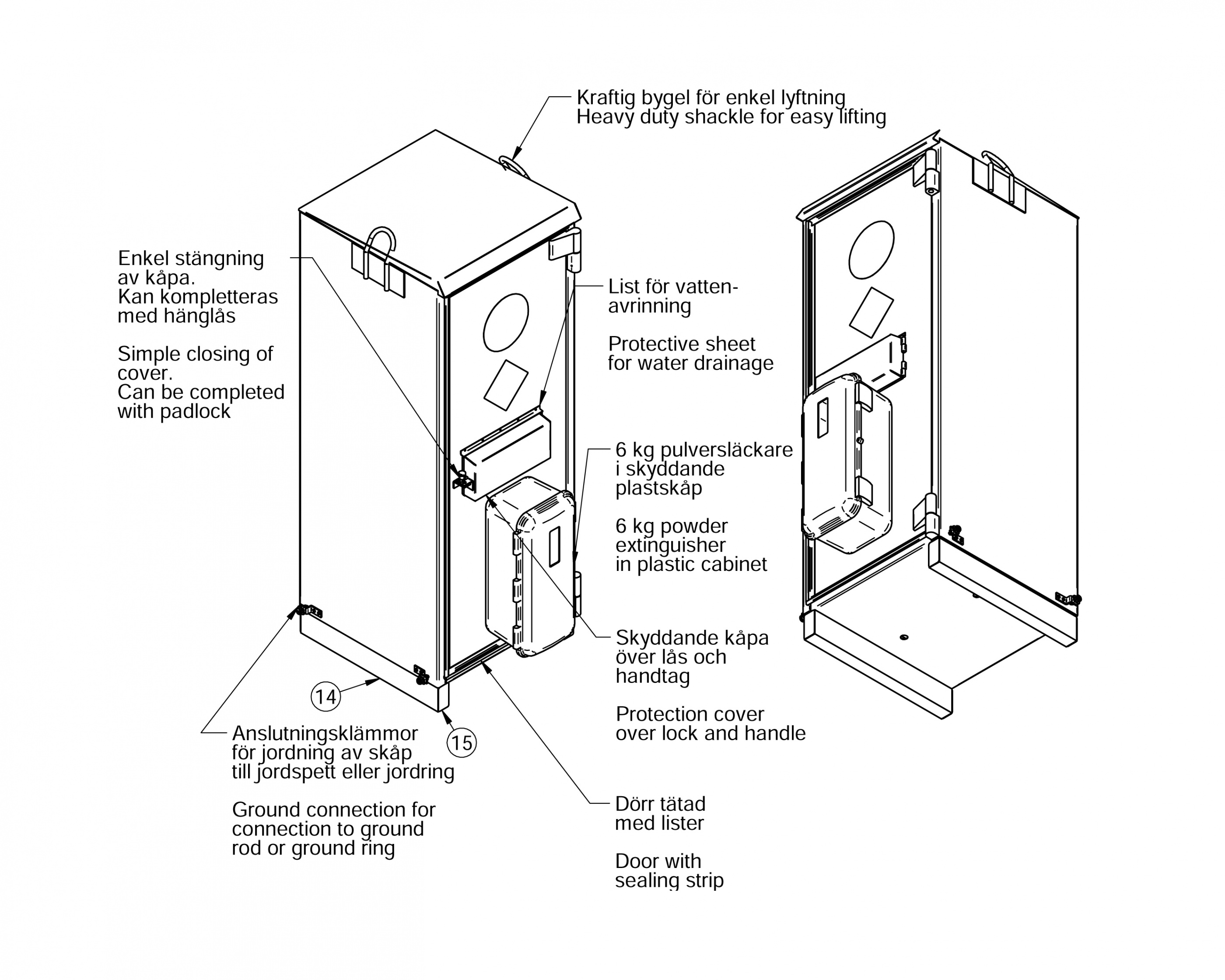 Kraftig bygel för enkel lyftning
Heavy duty shackle for easy lifting

Enkel stängning av kåpa. Kan kompletteras med hänglås

Simple closing of cover. Can be completed with padlock

List för vattenavrinning

Protective sheet for water drainage

6 kg pulversläckare i skyddande plastskåp

6 kg powder extinguisher in plastic cabinet

Skyddande kåpa över lås och handtag

Protection cover over lock and handle

14

15

Anslutningsklämmor för jordning av skåp till jordspett eller jordring

Ground connection for connection to ground rod or ground ring

Dörr tätad med lister

Door with sealing strip